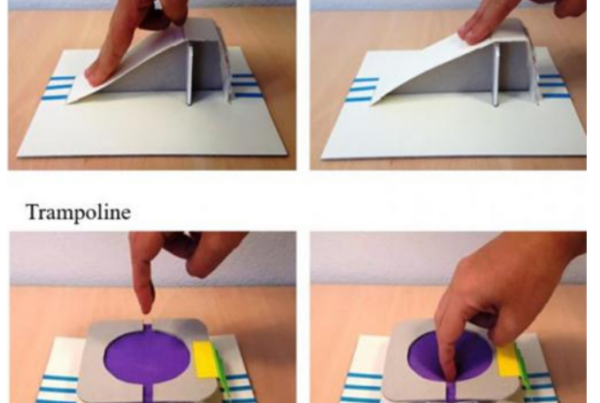 Trampoline